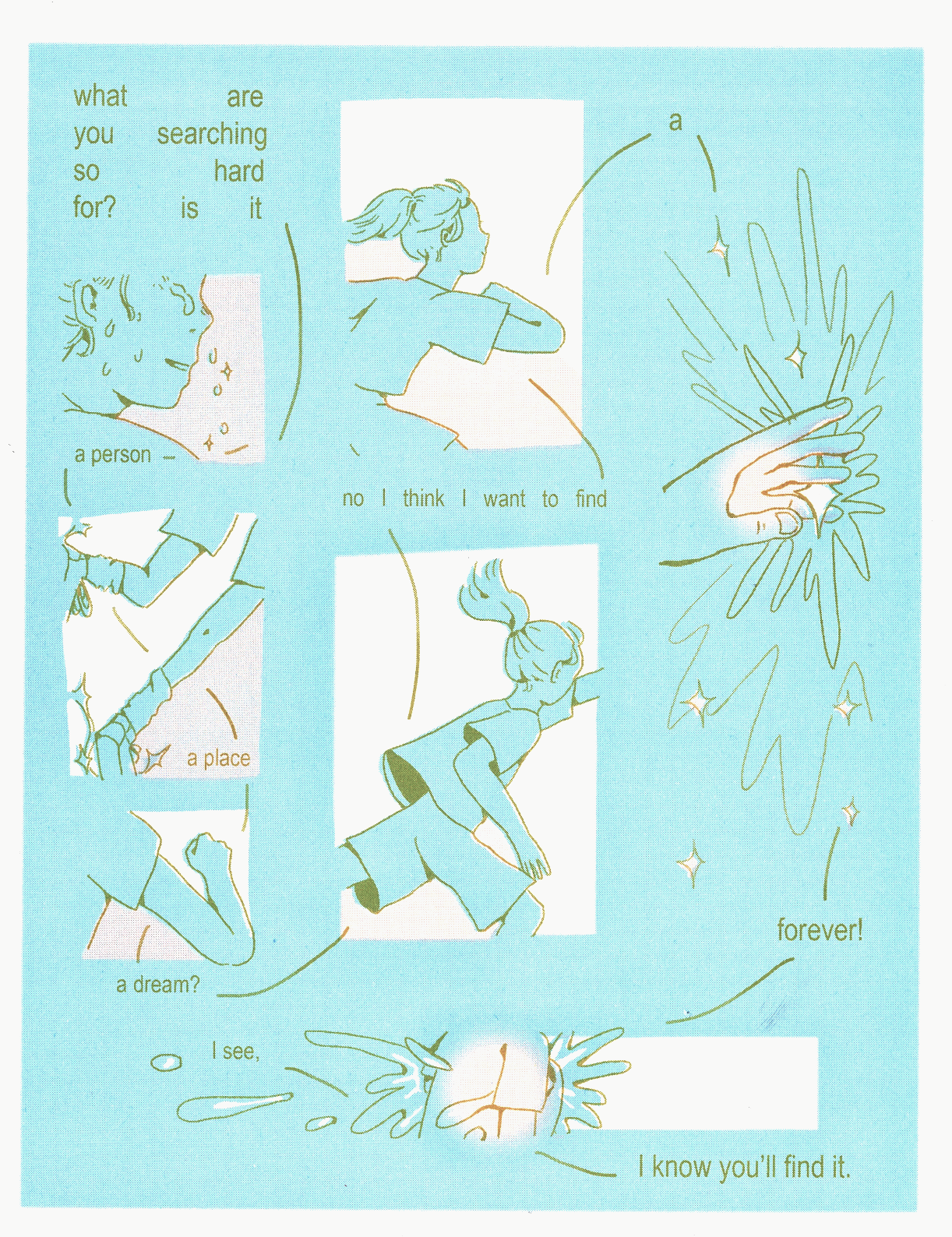 what are you searching so hard for? is it

a person –

a place

a dream?

no I think I want to find

a

forever!

I see,

I know you'll find it.